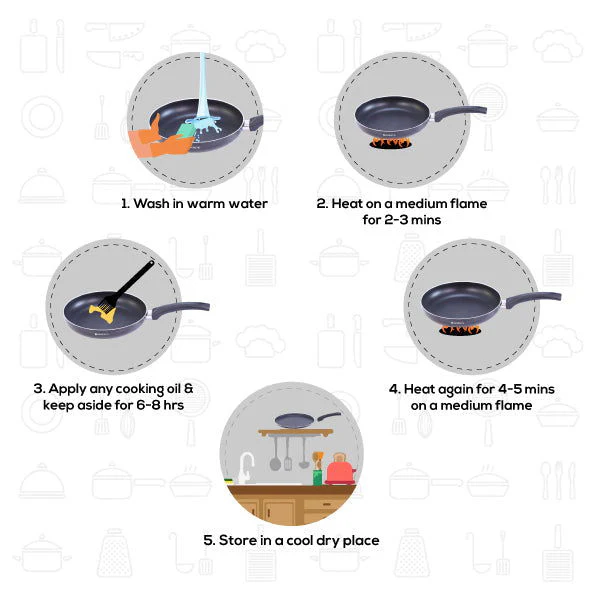 1. Wash in warm water

2. Heat on a medium flame for 2-3 mins

3. Apply any cooking oil & keep aside for 6-8 hrs

4. Heat again for 4-5 mins on a medium flame

5. Store in a cool dry place